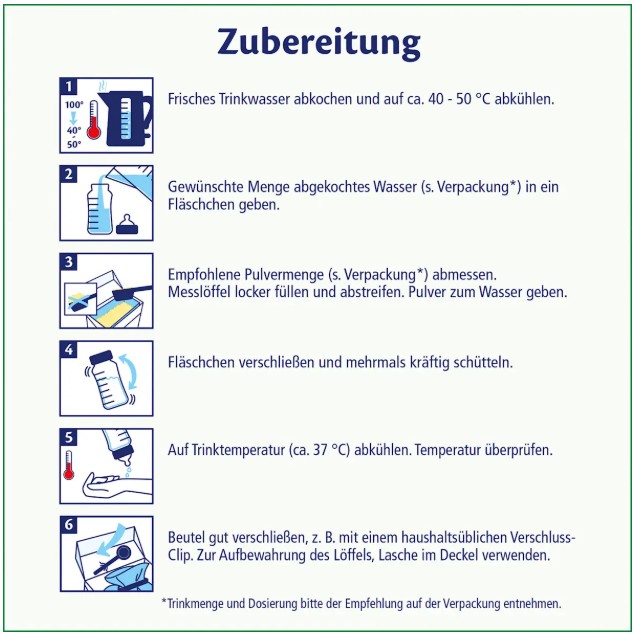 Zubereitung

1
100°
40°
-
50°

Frisches Trinkwasser abkochen und auf ca. 40 - 50 °C abkühlen.

2

Gewünschte Menge abgekochtes Wasser (s. Verpackung*) in ein Fläschchen geben.

3

Empfohlene Pulvermenge (s. Verpackung*) abmessen. Messlöffel locker füllen und abstreifen. Pulver zum Wasser geben.

4

Fläschchen verschließen und mehrmals kräftig schütteln.

5

Auf Trinktemperatur (ca. 37 °C) abkühlen. Temperatur überprüfen.

6

Beutel gut verschließen, z. B. mit einem haushaltsüblichen Verschluss-Clip. Zur Aufbewahrung des Löffels, Lasche im Deckel verwenden.

*Trinkmenge und Dosierung bitte der Empfehlung auf der Verpackung entnehmen.