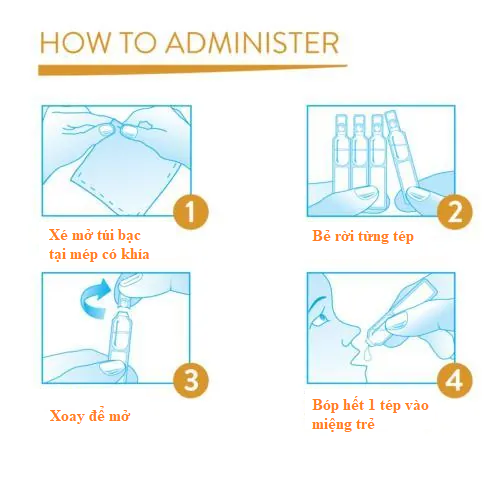 HOW TO ADMINISTER

1

Xé mở túi bạc tại mép có khía

2

Bẻ rời từng tép

3

Xoay để mở

4

Bóp hết 1 tép vào miệng trẻ